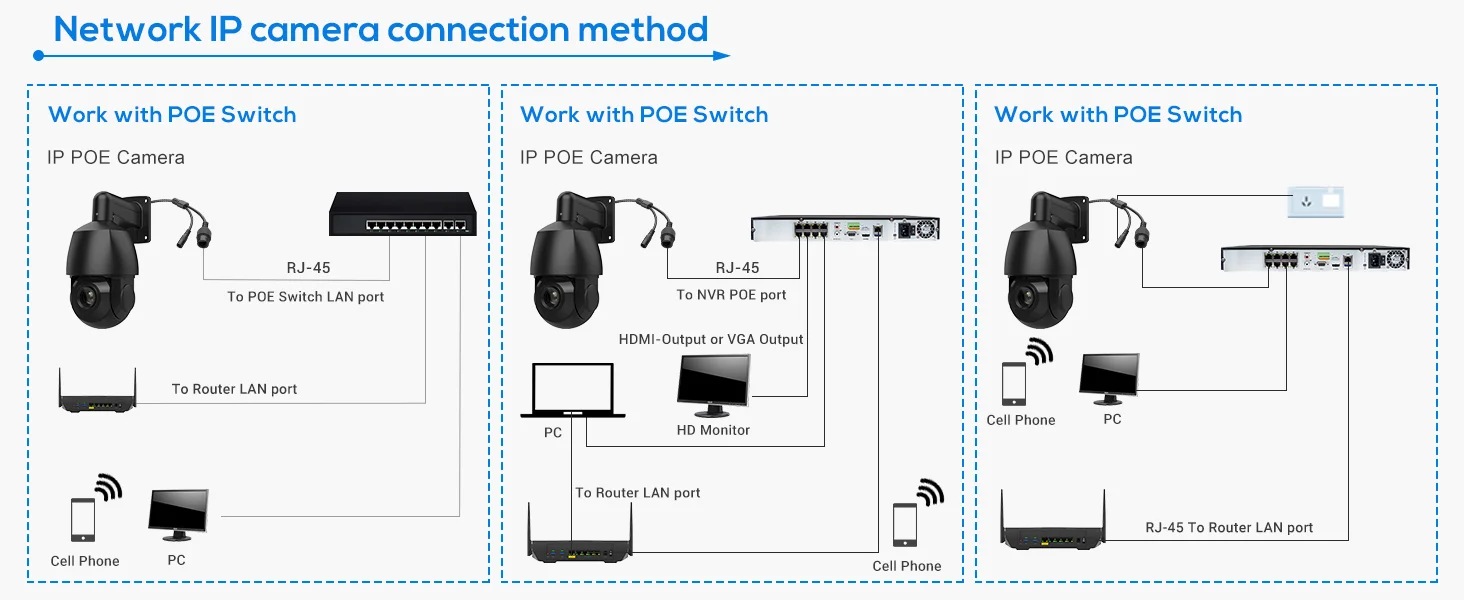 Network IP camera connection method

Work with POE Switch

IP POE Camera

RJ-45

To POE Switch LAN port

To Router LAN port

Cell Phone

PC

Work with POE Switch

IP POE Camera

RJ-45

To NVR POE port

HDMI-Output or VGA Output

PC

HD Monitor

To Router LAN port

Cell Phone

Work with POE Switch

IP POE Camera

Cell Phone

PC

RJ-45 To Router LAN port